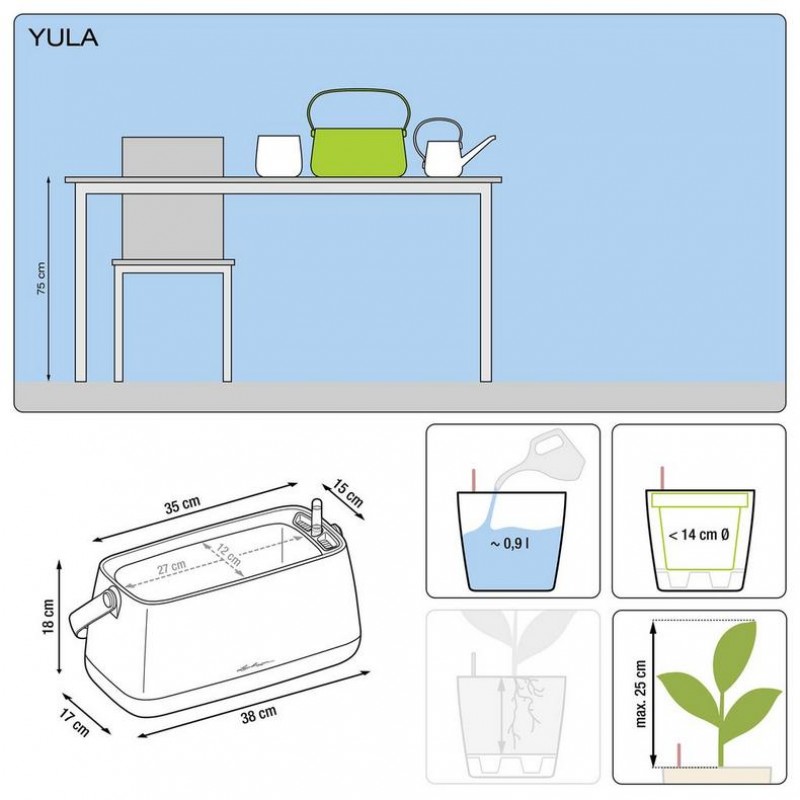 YULA

75 cm

35 cm
15 cm
27 cm
12 cm
18 cm
17 cm
38 cm

~ 0,9 l

< 14 cm Ø

max. 25 cm