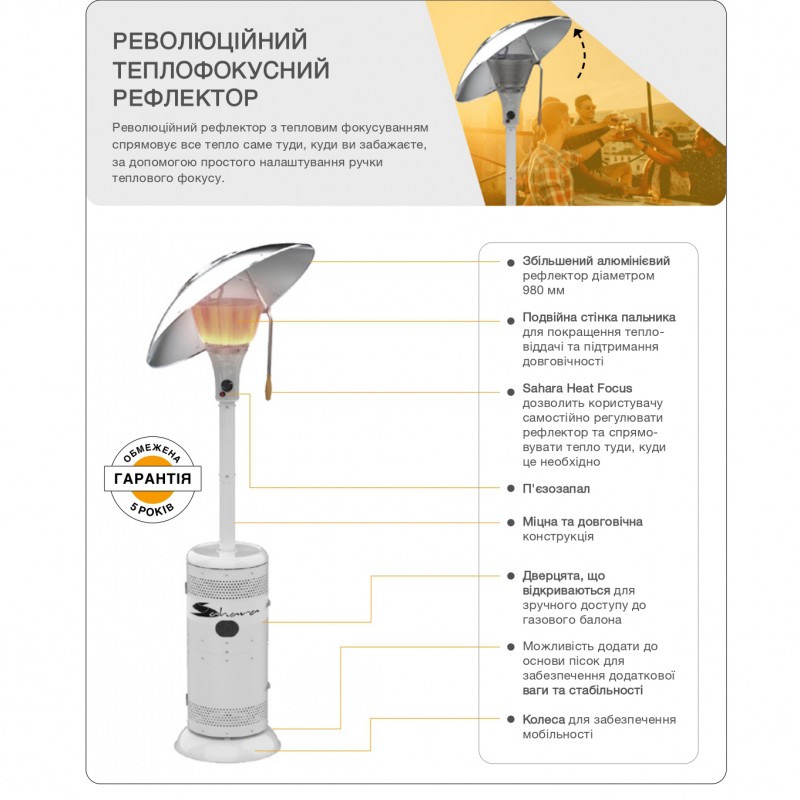 РЕВОЛЮЦІЙНИЙ ТЕПЛОФОКУСНИЙ РЕФЛЕКТОР

Революційний рефлектор з тепловим фокусуванням спрямовує все тепло саме туди, куди ви забажаєте, за допомогою простого налаштування ручки теплового фокусу.

ОБМЕЖЕНА ГАРАНТІЯ 5 РОКІВ

Sahara

Збільшений алюмінієвий рефлектор діаметром 980 мм

Подвійна стінка пальника для покращення тепловіддачі та підтримання довговічності

Sahara Heat Focus дозволить користувачу самостійно регулювати рефлектор та спрямовувати тепло туди, куди це необхідно

П'єзозапал

Міцна та довговічна конструкція

Дверцята, що відкриваються для зручного доступу до газового балона

Можливість додати до основи пісок для забезпечення додаткової ваги та стабільності

Колеса для забезпечення мобільності